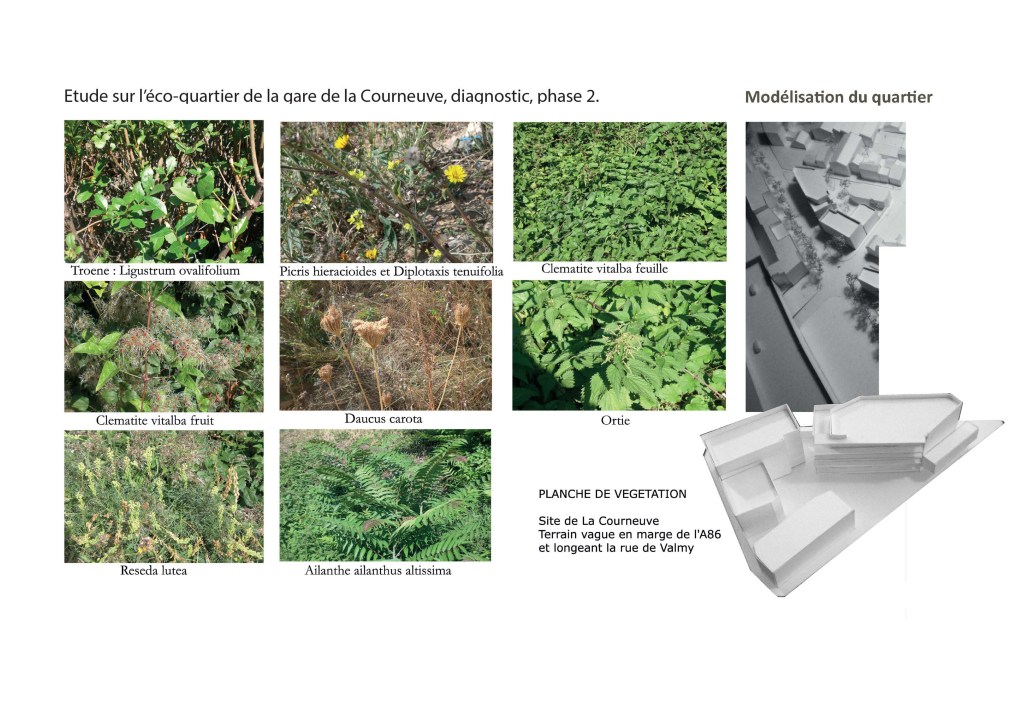 Etude sur l'éco-quartier de la gare de la Courneuve, diagnostic, phase 2.

Modélisation du quartier

Troene : Ligustrum ovalifolium

Picris hieracioides et Diplotaxis tenuifolia

Clematite vitalba feuille

Clematite vitalba fruit

Daucus carota

Ortie

Reseda lutea

Ailanthe ailanthus altissima

PLANCHE DE VEGETATION

Site de La Courneuve
Terrain vague en marge de l'A86 et longeant la rue de Valmy