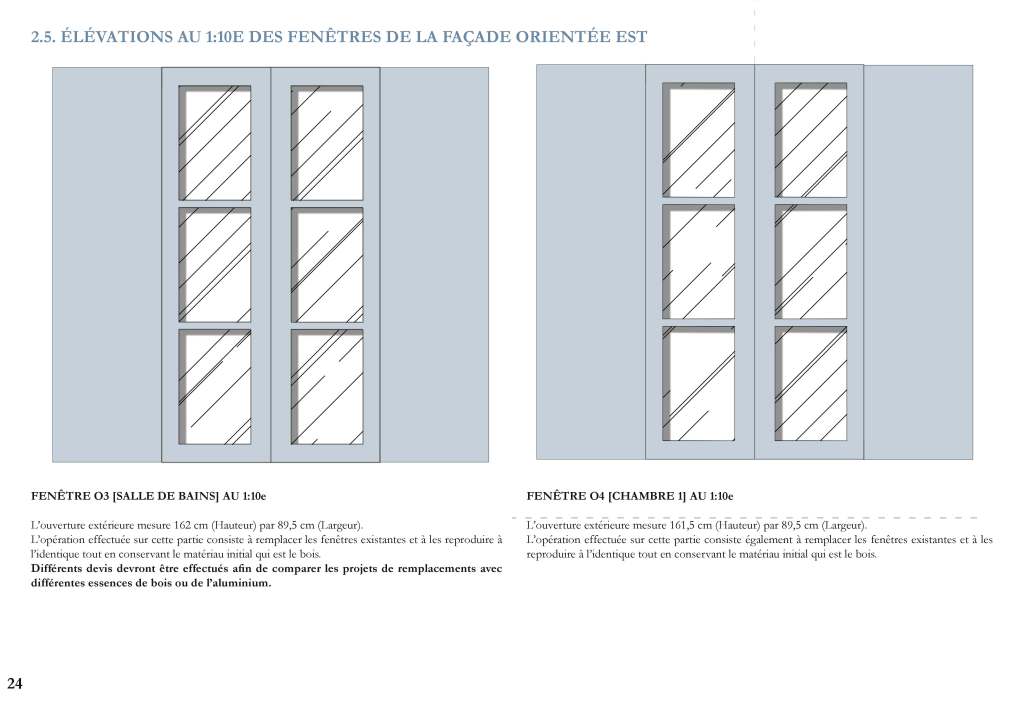 2.5. ÉLÉVATIONS AU 1:10E DES FENÊTRES DE LA FAÇADE ORIENTÉE EST

FENÊTRE O3 [SALLE DE BAINS] AU 1:10e

L'ouverture extérieure mesure 162 cm (Hauteur) par 89,5 cm (Largeur).
L'opération effectuée sur cette partie consiste à remplacer les fenêtres existantes et à les reproduire à l'identique tout en conservant le matériau initial qui est le bois.
Différents devis devront être effectués afin de comparer les projets de remplacements avec différentes essences de bois ou de l'aluminium.

FENÊTRE O4 [CHAMBRE 1] AU 1:10e

L'ouverture extérieure mesure 161,5 cm (Hauteur) par 89,5 cm (Largeur).
L'opération effectuée sur cette partie consiste également à remplacer les fenêtres existantes et à les reproduire à l'identique tout en conservant le matériau initial qui est le bois.

24